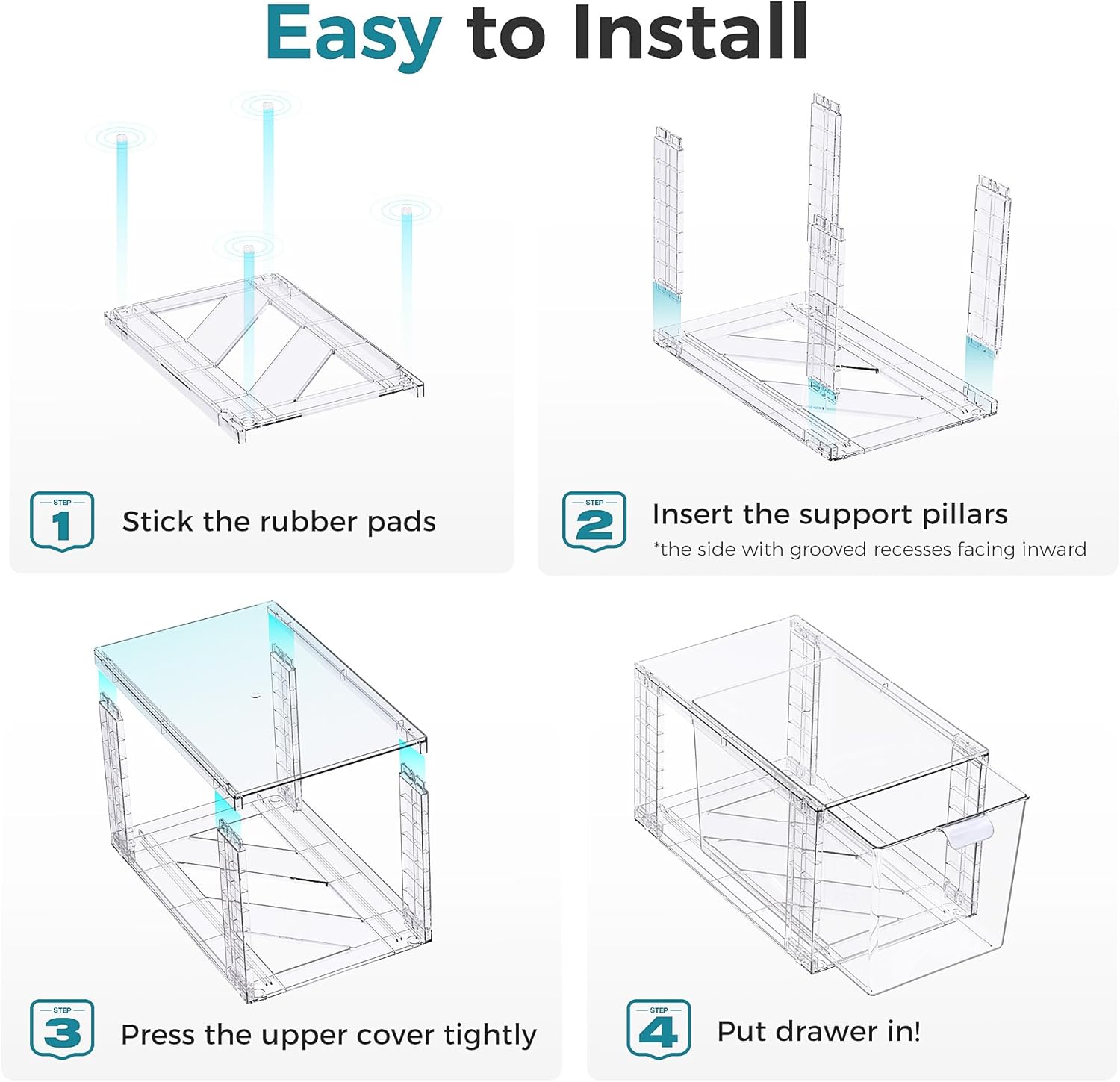 Easy to Install

STEP 1 Stick the rubber pads

STEP 2 Insert the support pillars
*the side with grooved recesses facing inward

STEP 3 Press the upper cover tightly

STEP 4 Put drawer in!