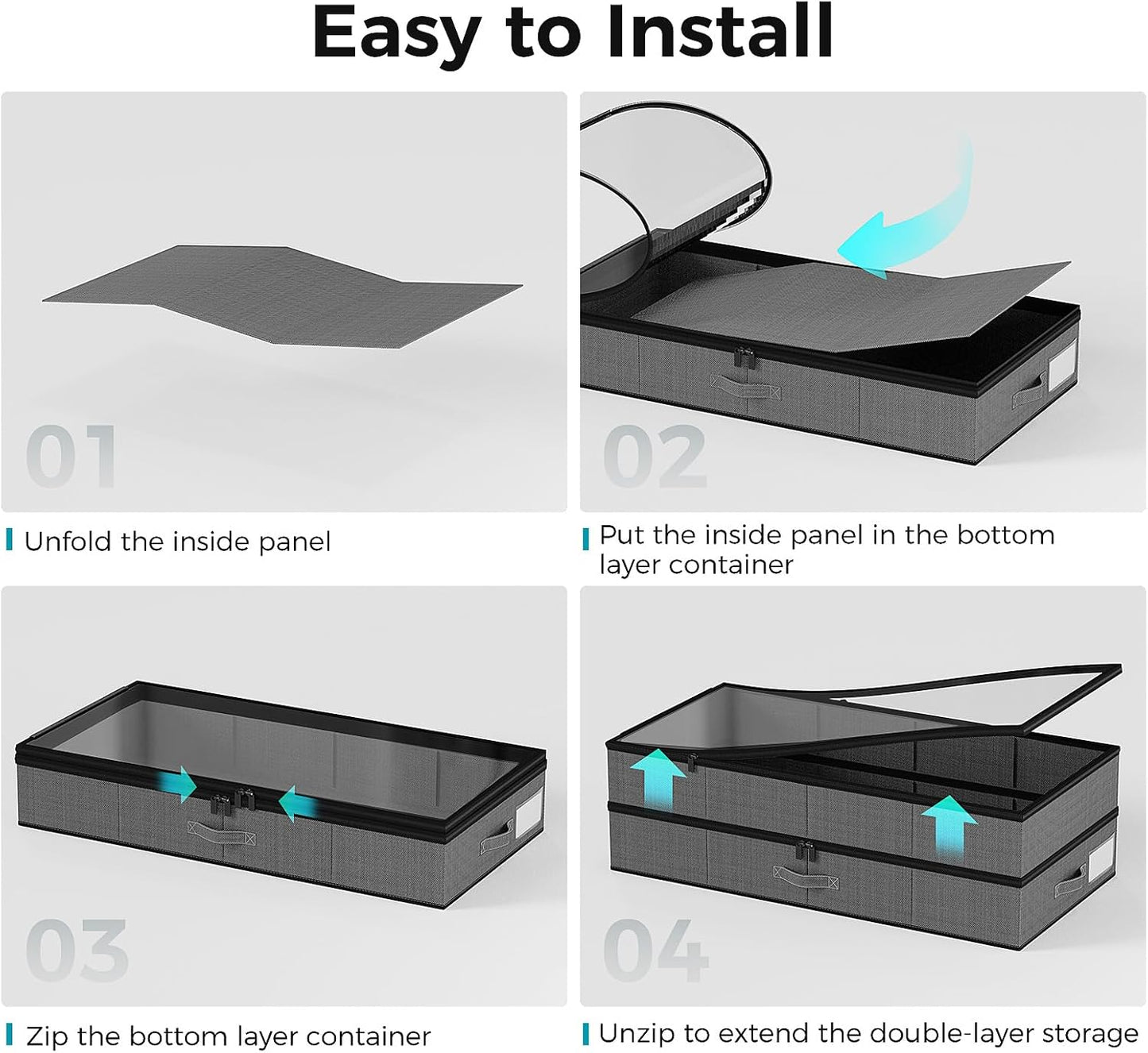 Easy to Install

01

Unfold the inside panel

02

Put the inside panel in the bottom layer container

03

Zip the bottom layer container

04

Unzip to extend the double-layer storage