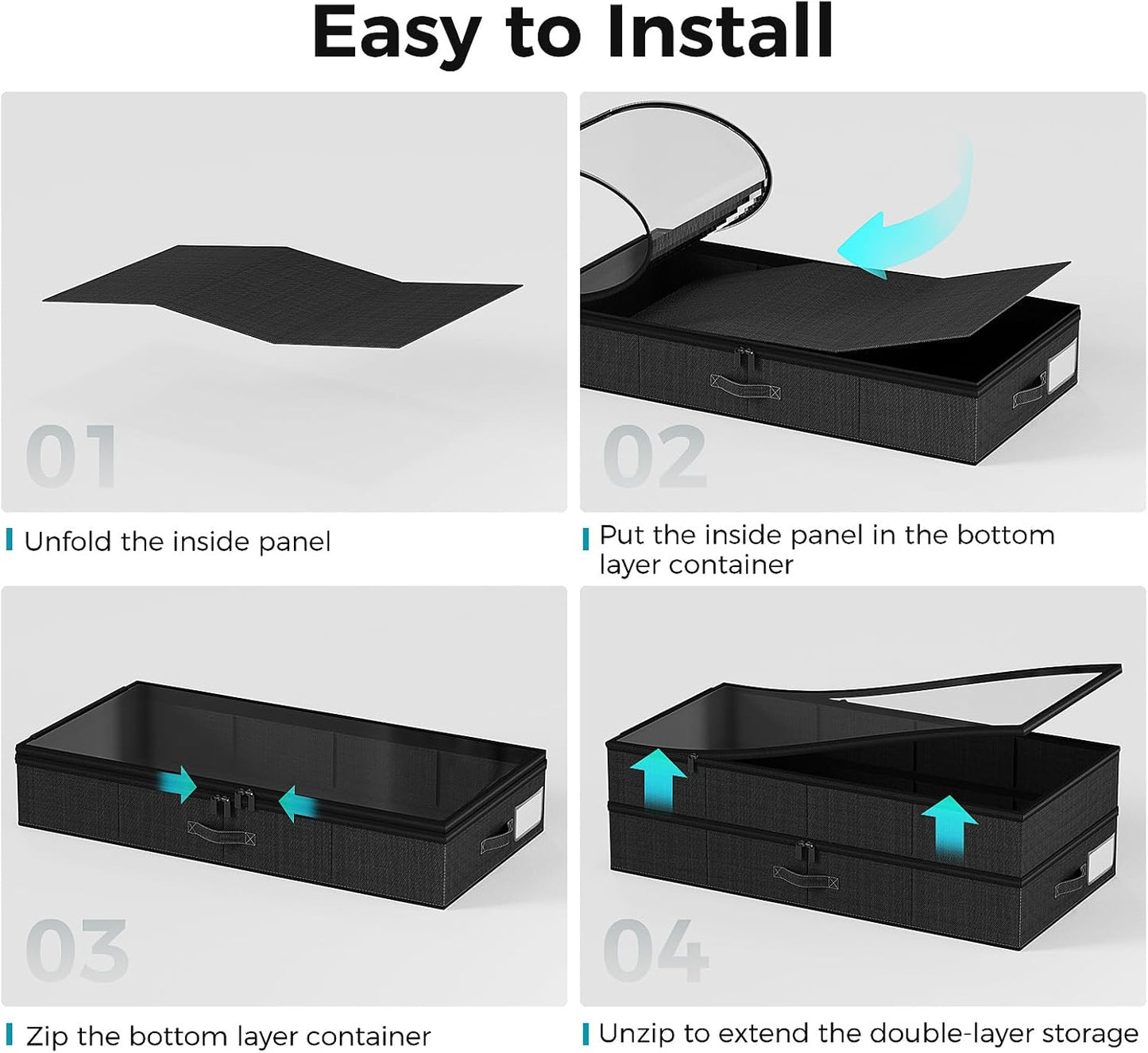 Easy to Install

01

Unfold the inside panel

02

Put the inside panel in the bottom layer container

03

Zip the bottom layer container

04

Unzip to extend the double-layer storage