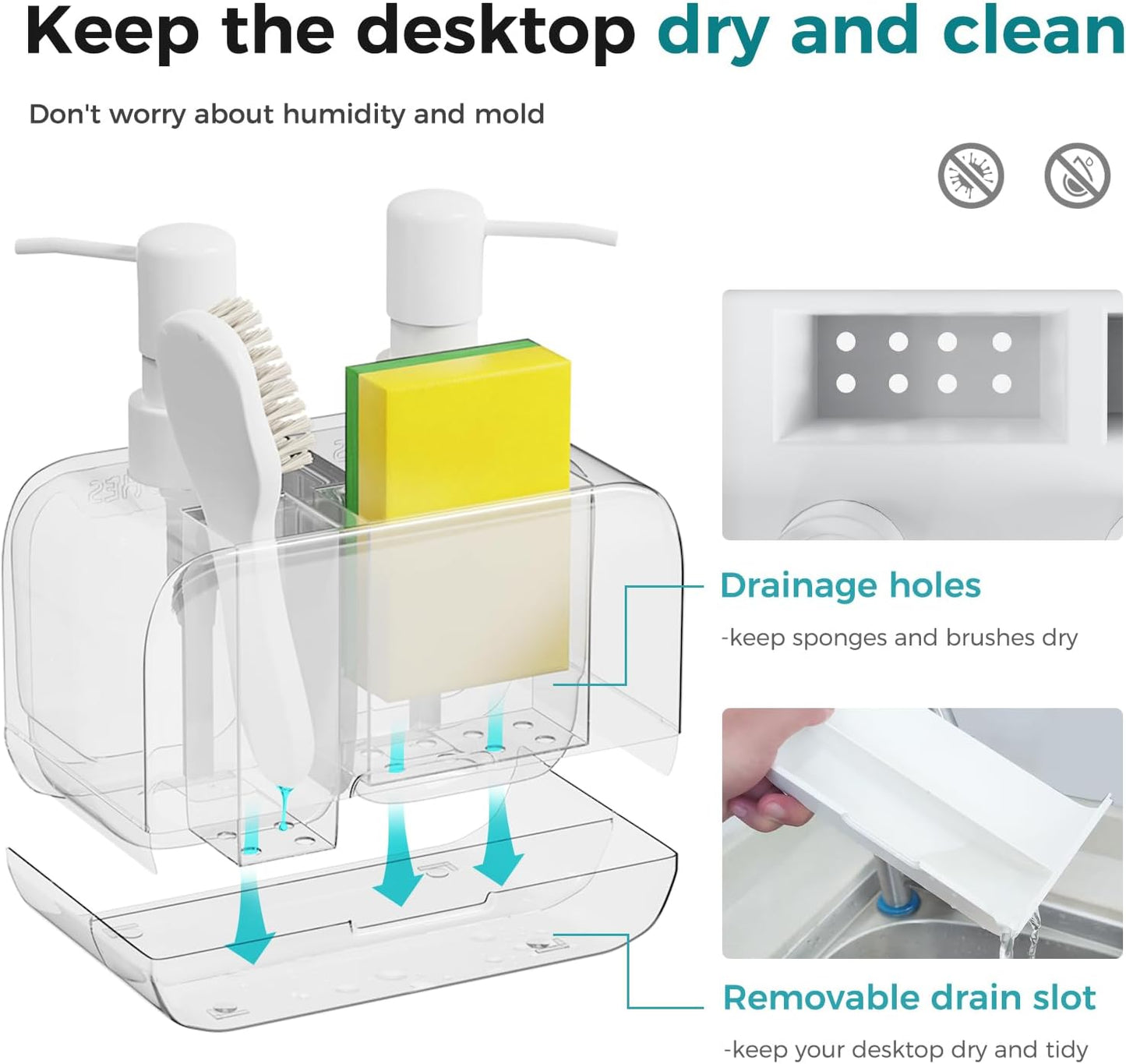 Keep the desktop dry and clean

Don't worry about humidity and mold

Drainage holes

-keep sponges and brushes dry

Removable drain slot

-keep your desktop dry and tidy